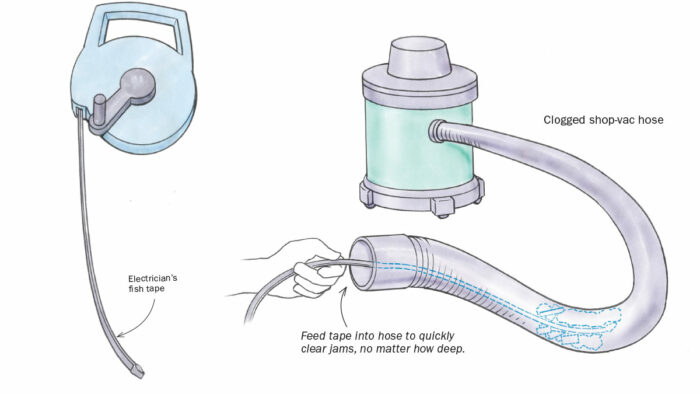 Clogged shop-vac hose

Electrician's fish tape

Feed tape into hose to quickly clear jams, no matter how deep.