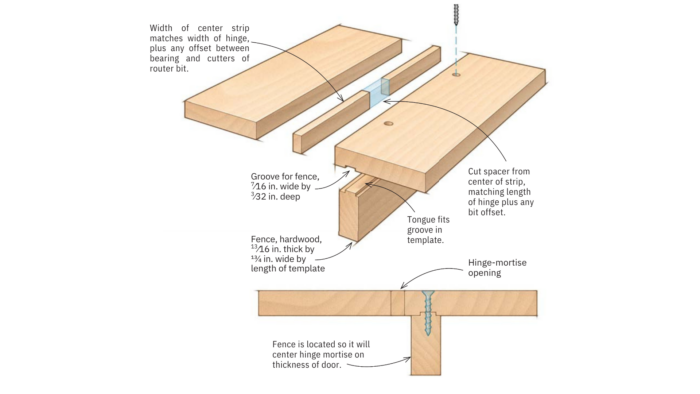 Width of center strip matches width of hinge, plus any offset between bearing and cutters of router bit.

Groove for fence, $\frac{7}{16}$ in. wide by $\frac{3}{32}$ in. deep

Cut spacer from center of strip, matching length of hinge plus any bit offset.

Tongue fits groove in template.

Fence, hardwood, $\frac{13}{16}$ in. thick by $1\frac{3}{4}$ in. wide by length of template

Hinge-mortise opening

Fence is located so it will center hinge mortise on thickness of door.