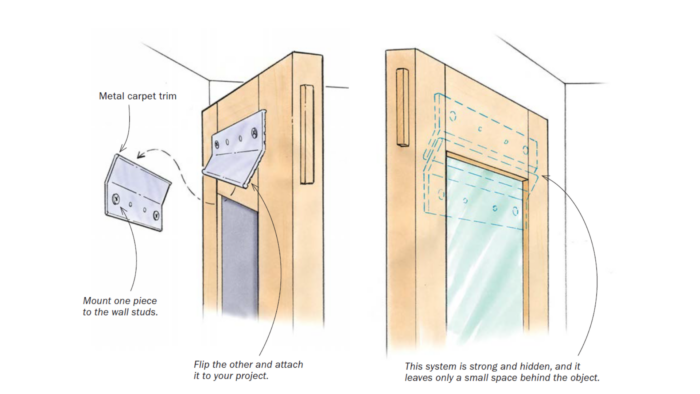 Metal carpet trim

Mount one piece to the wall studs.

Flip the other and attach it to your project.

This system is strong and hidden, and it leaves only a small space behind the object.