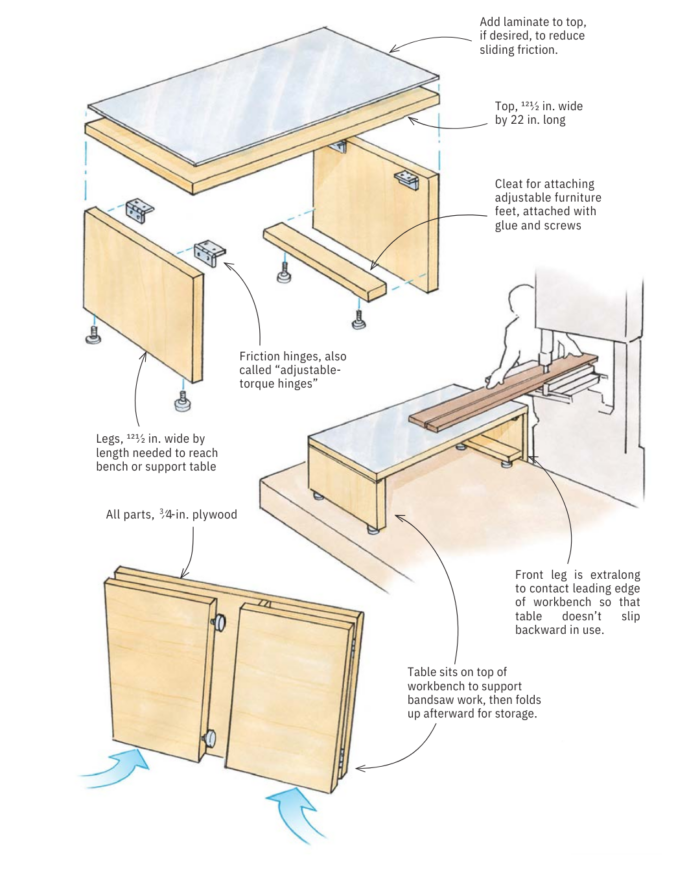 Add laminate to top, if desired, to reduce sliding friction.

Top, $12\frac{1}{2}$ in. wide by 22 in. long

Cleat for attaching adjustable furniture feet, attached with glue and screws

Friction hinges, also called "adjustable-torque hinges"

Legs, $12\frac{1}{2}$ in. wide by length needed to reach bench or support table

All parts, $\frac{3}{4}$-in. plywood

Front leg is extralong to contact leading edge of workbench so that table doesn't slip backward in use.

Table sits on top of workbench to support bandsaw work, then folds up afterward for storage.