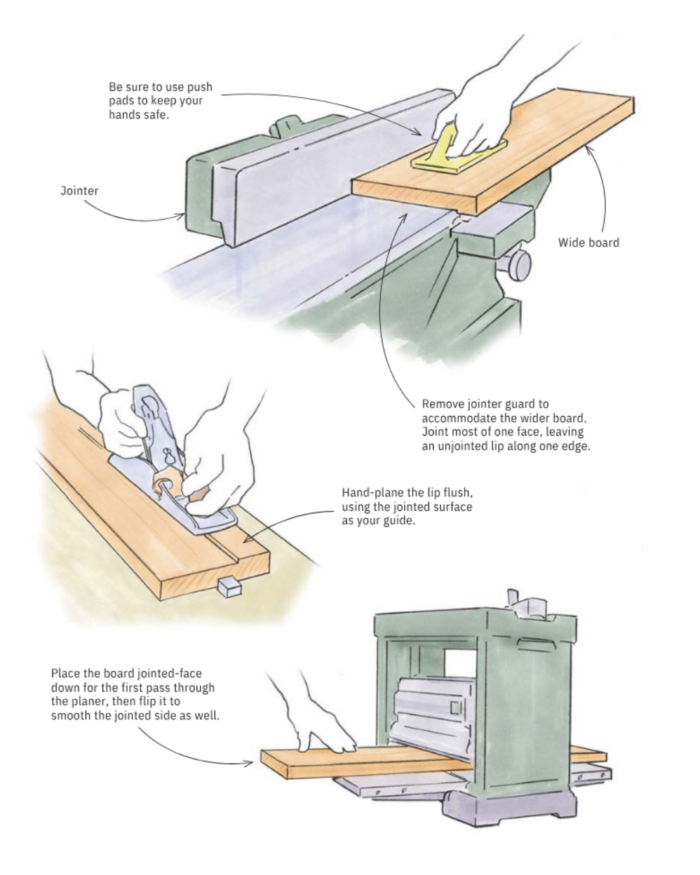 Be sure to use push pads to keep your hands safe.

Jointer

Wide board

Remove jointer guard to accommodate the wider board. Joint most of one face, leaving an unjointed lip along one edge.

Hand-plane the lip flush, using the jointed surface as your guide.

Place the board jointed-face down for the first pass through the planer, then flip it to smooth the jointed side as well.