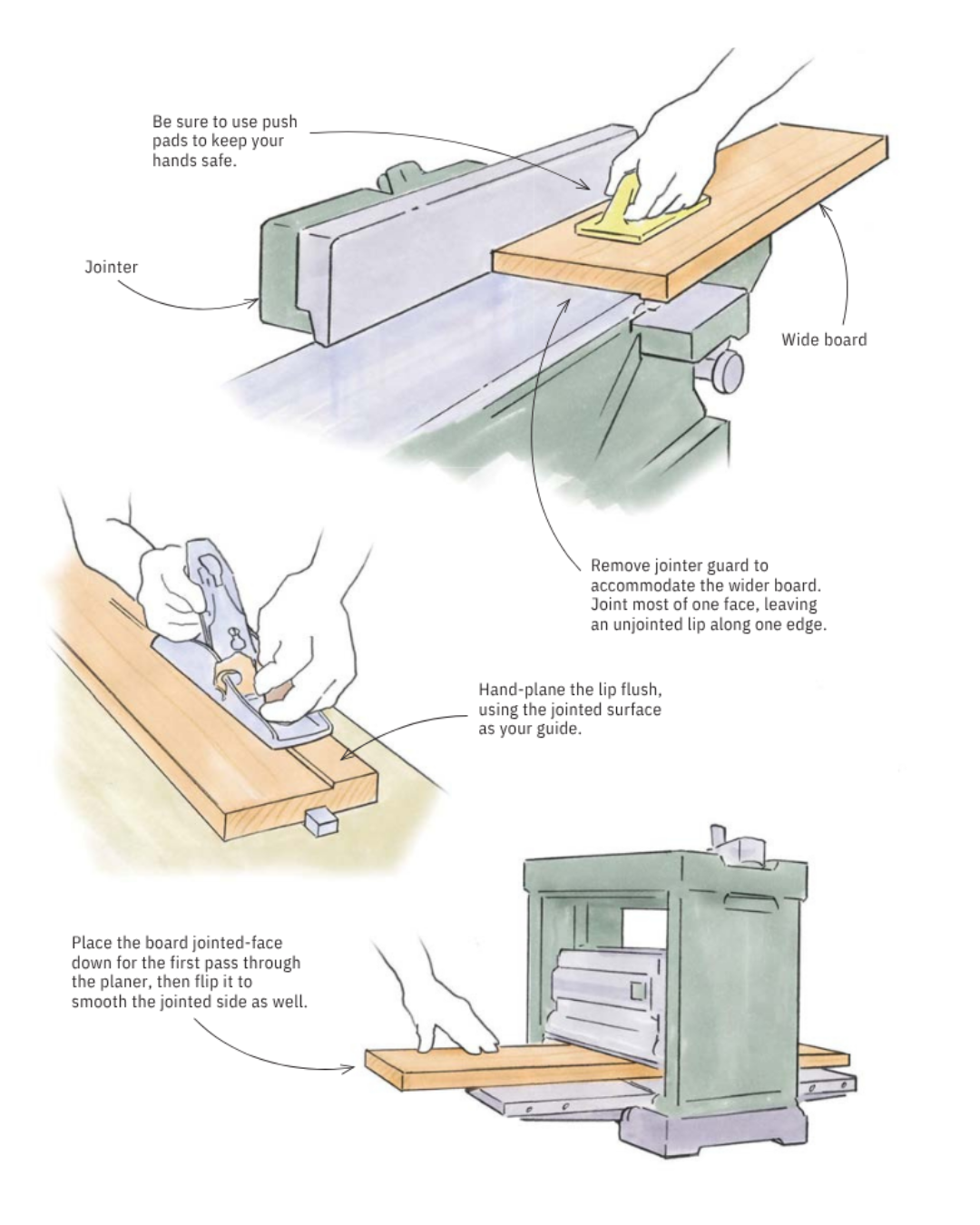 Be sure to use push pads to keep your hands safe.

Jointer

Wide board

Remove jointer guard to accommodate the wider board. Joint most of one face, leaving an unjointed lip along one edge.

Hand-plane the lip flush, using the jointed surface as your guide.

Place the board jointed-face down for the first pass through the planer, then flip it to smooth the jointed side as well.